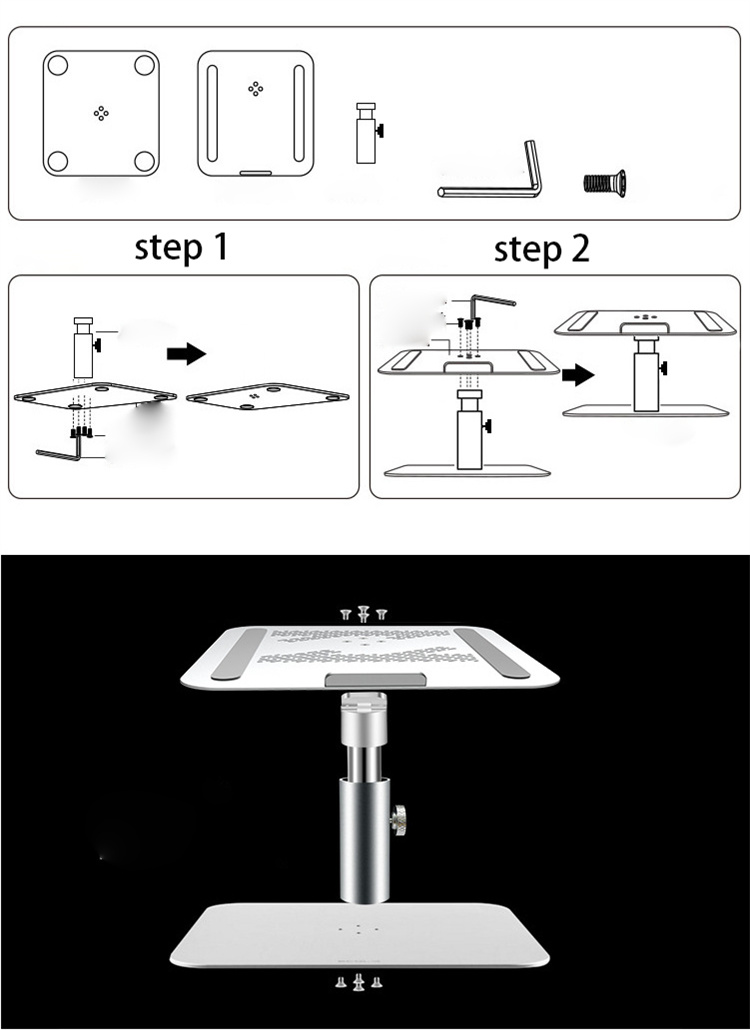 step 1

step 2