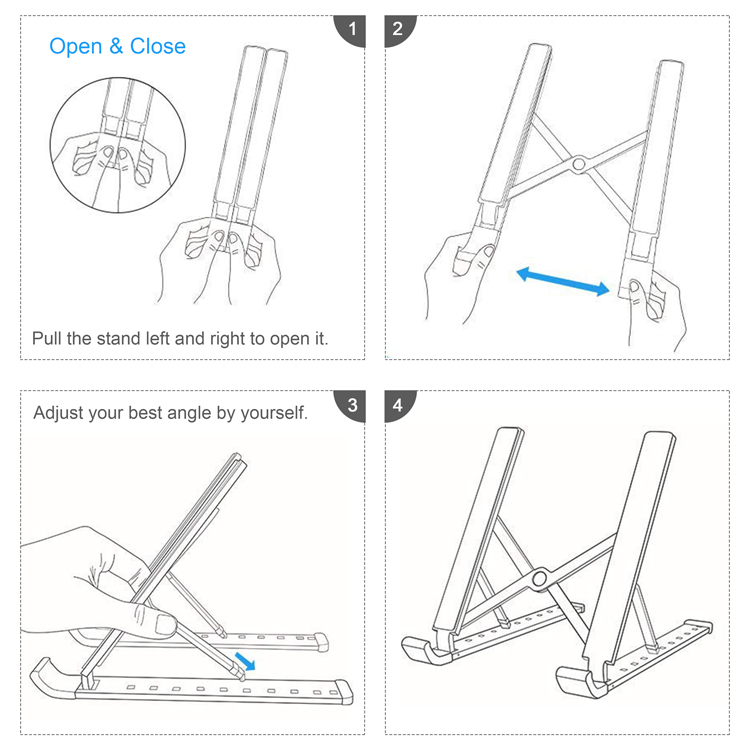 Open & Close

1

Pull the stand left and right to open it.

2

Adjust your best angle by yourself.

3

4