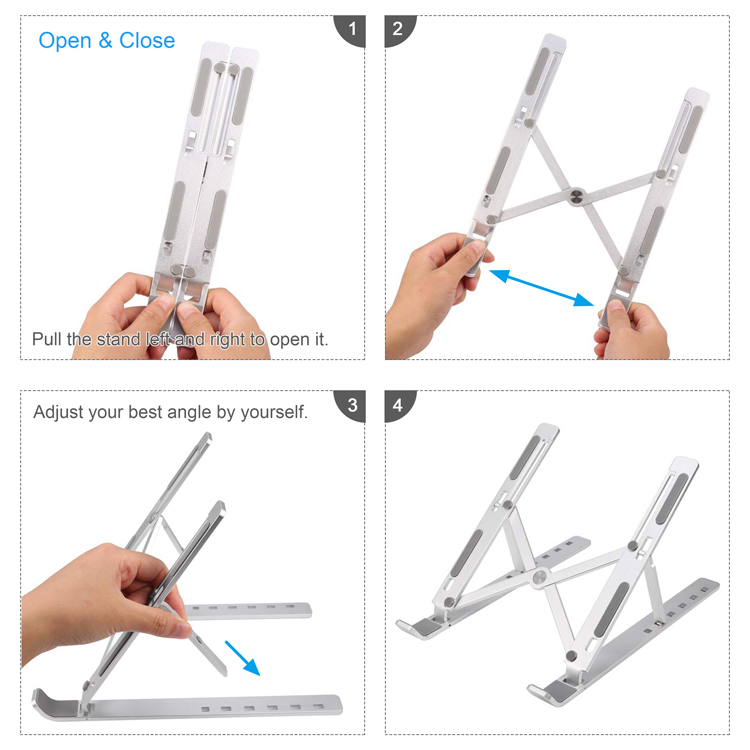 Open & Close

1

Pull the stand left and right to open it.

2

Adjust your best angle by yourself.

3

4